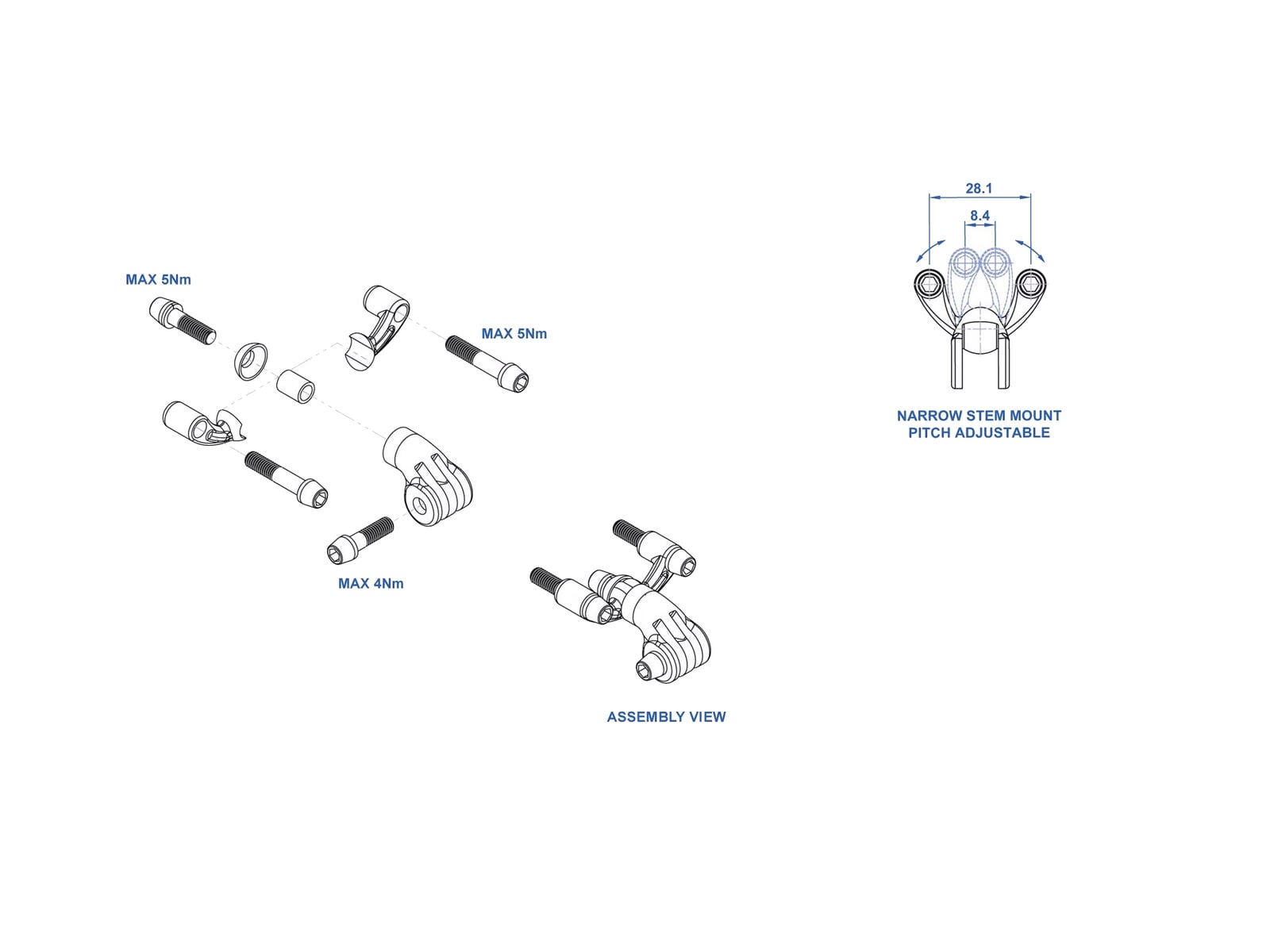 MAX 5Nm

MAX 5Nm

MAX 4Nm

ASSEMBLY VIEW

28.1

8.4

NARROW STEM MOUNT
PITCH ADJUSTABLE