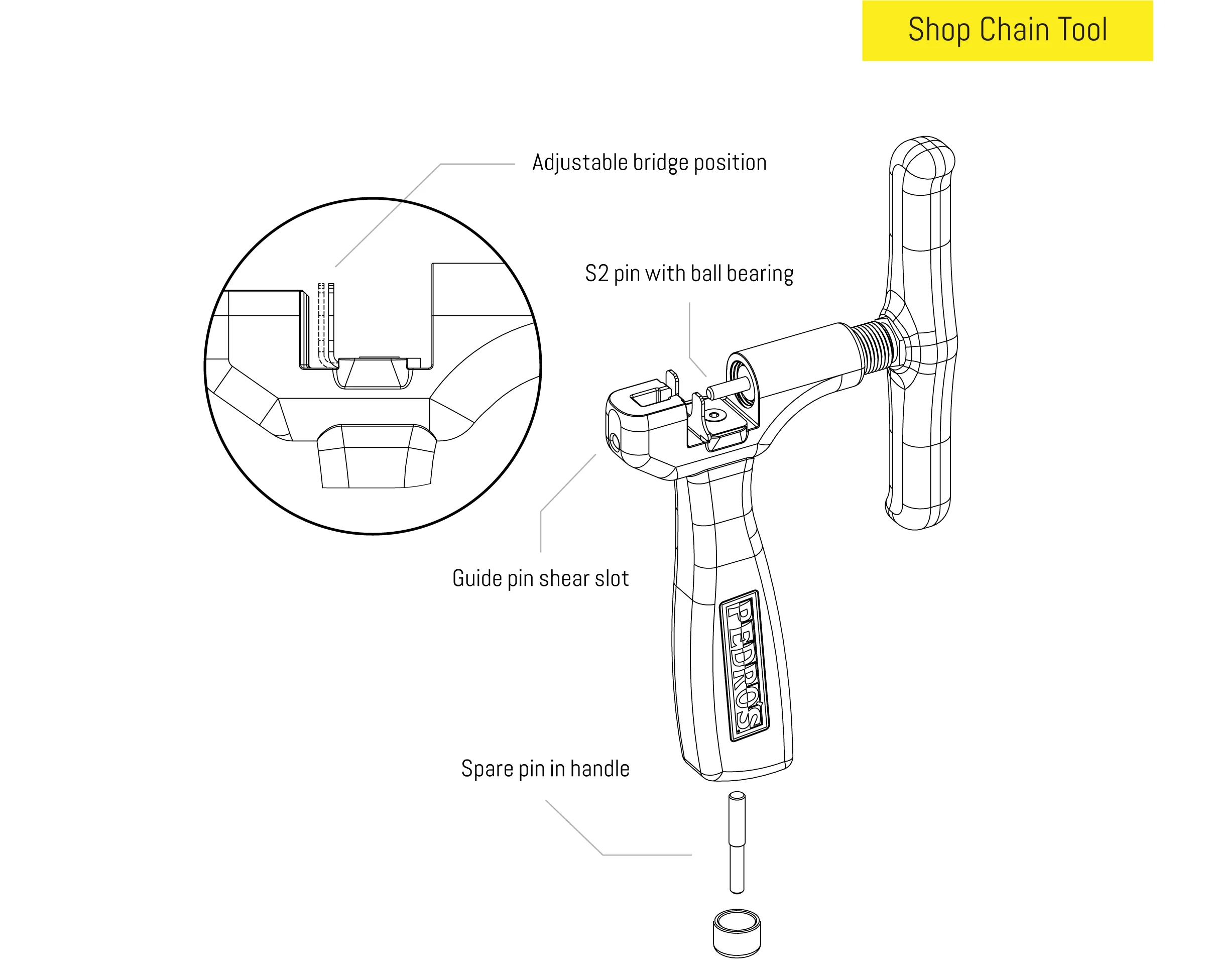 Shop Chain Tool

Adjustable bridge position

S2 pin with ball bearing

Guide pin shear slot

PEDRO'S

Spare pin in handle