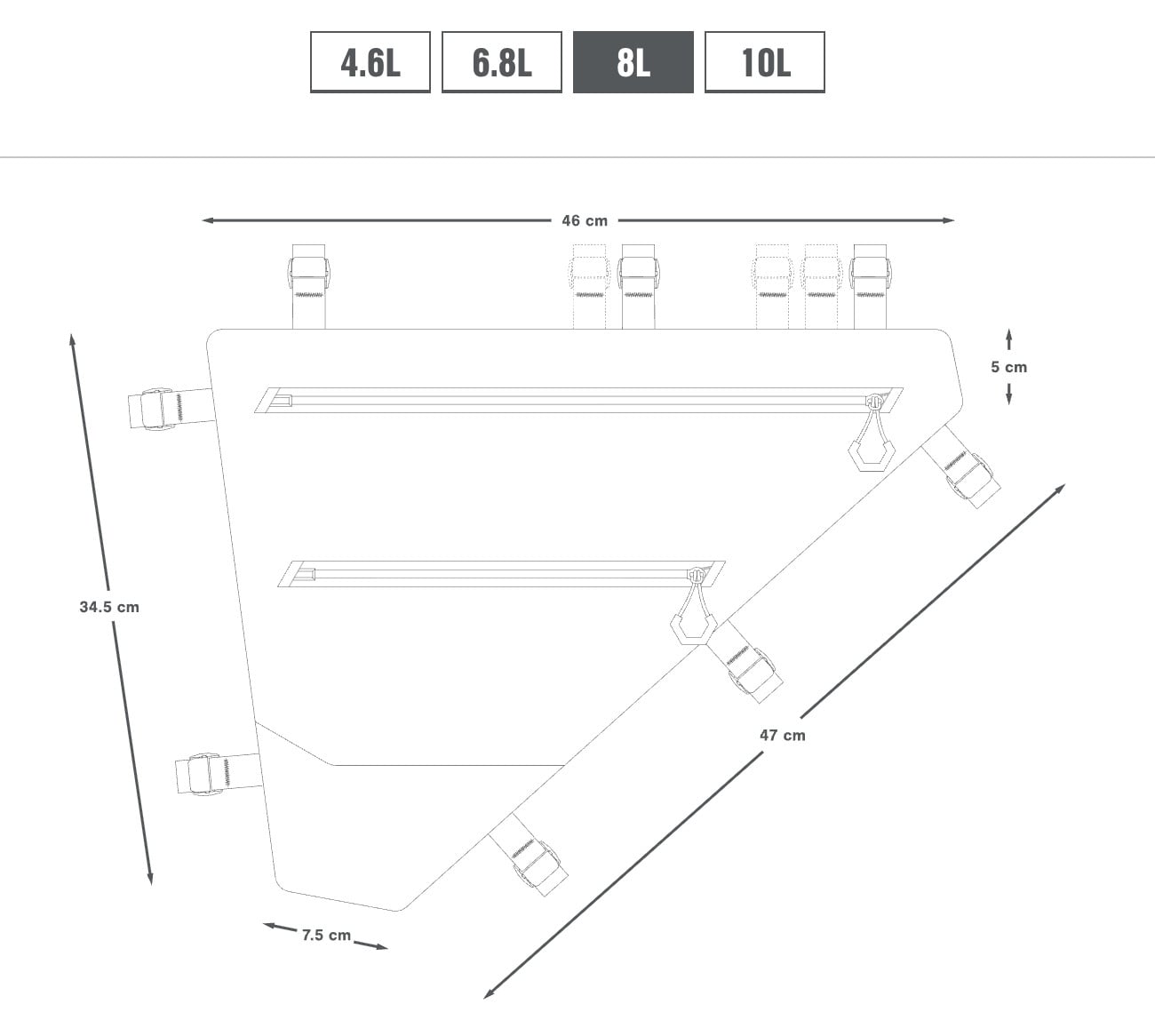 4.6L 6.8L 8L 10L

46 cm

5 cm

34.5 cm

47 cm

7.5 cm